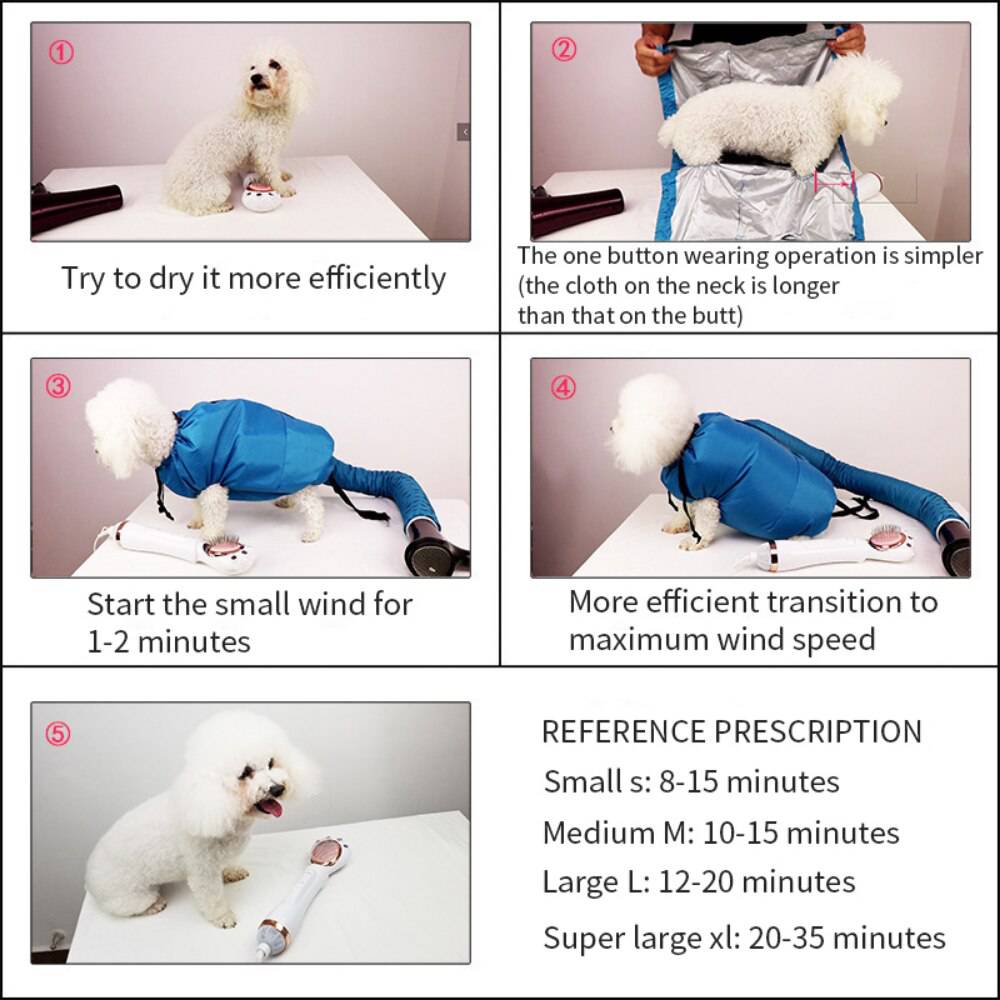 ①

Try to dry it more efficiently

②

The one button wearing operation is simpler (the cloth on the neck is longer than that on the butt)

③

Start the small wind for 1-2 minutes

④

More efficient transition to maximum wind speed

⑤

REFERENCE PRESCRIPTION

Small s: 8-15 minutes

Medium M: 10-15 minutes

Large L: 12-20 minutes

Super large xl: 20-35 minutes