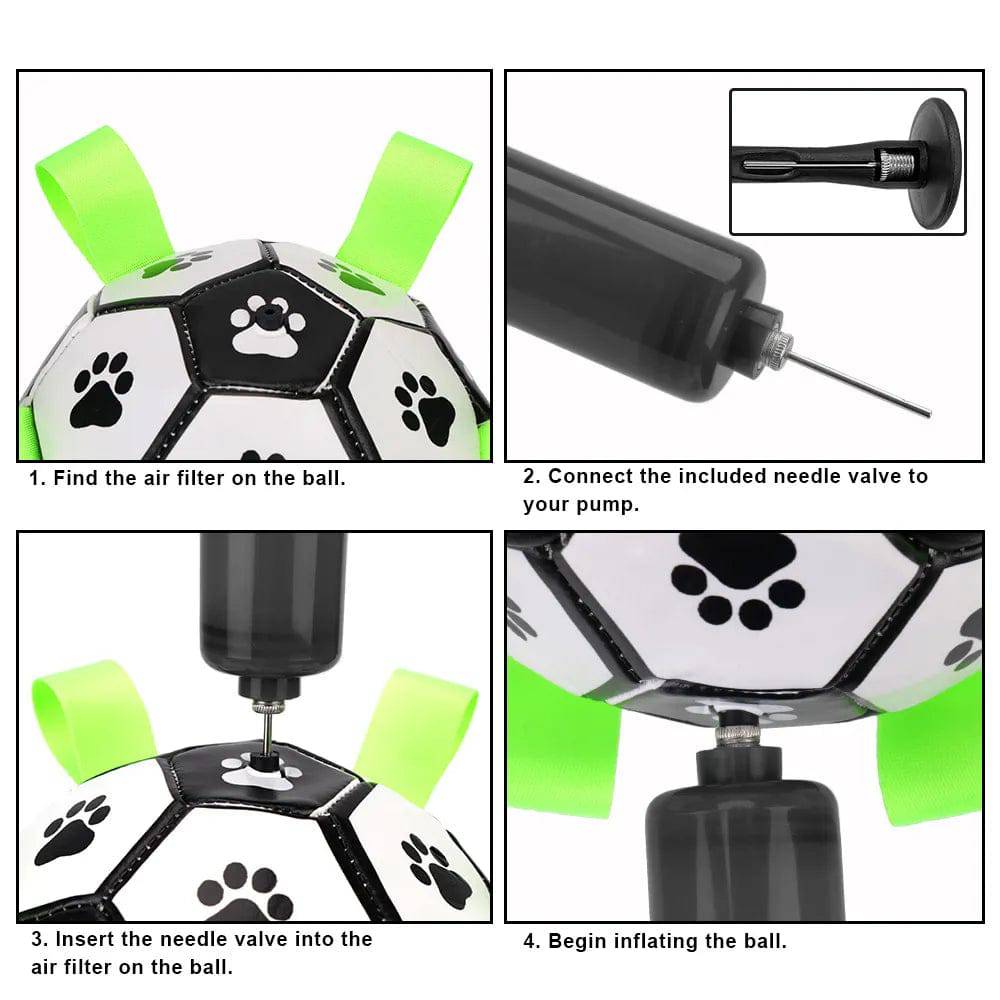 1. Find the air filter on the ball.

2. Connect the included needle valve to your pump.

3. Insert the needle valve into the air filter on the ball.

4. Begin inflating the ball.