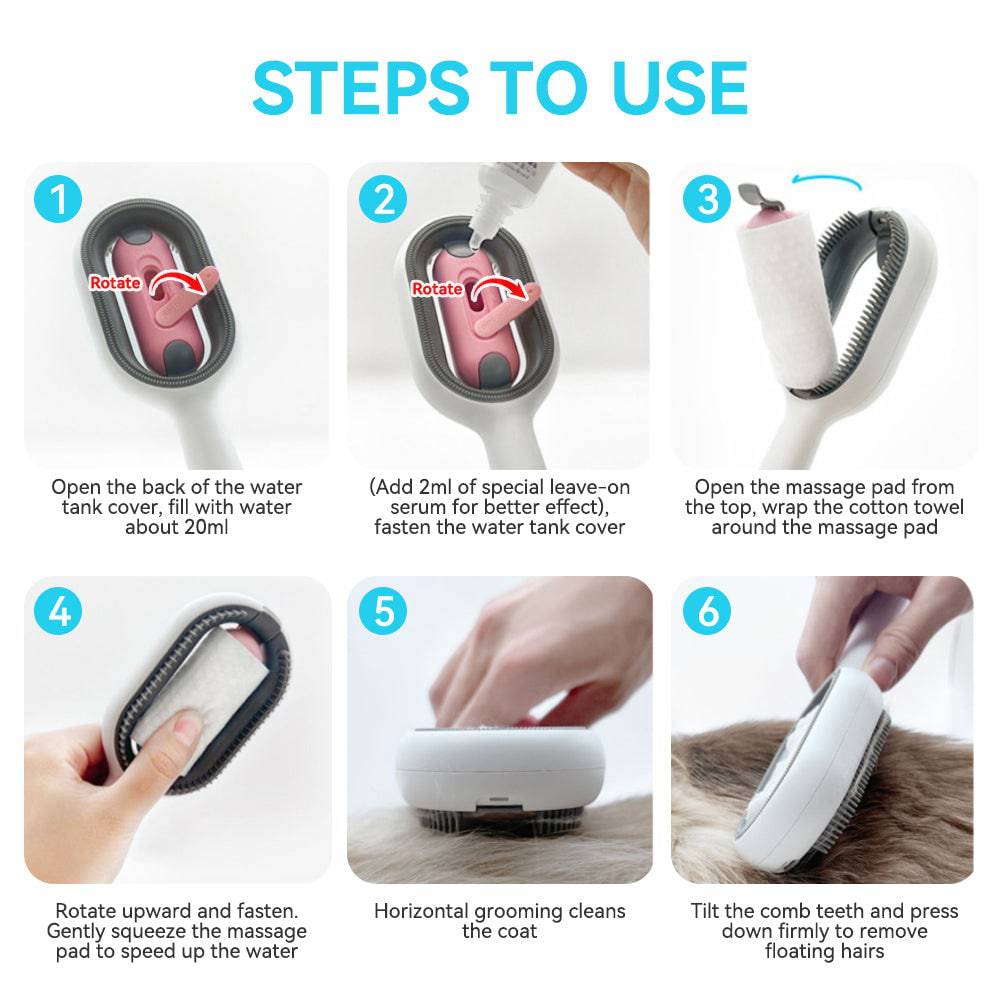 STEPS TO USE

1

Rotate

Open the back of the water tank cover, fill with water about 20ml

2

Rotate

(Add 2ml of special leave-on serum for better effect), fasten the water tank cover

3

Open the massage pad from the top, wrap the cotton towel around the massage pad

4

Rotate upward and fasten. Gently squeeze the massage pad to speed up the water

5

Horizontal grooming cleans the coat

6

Tilt the comb teeth and press down firmly to remove floating hairs